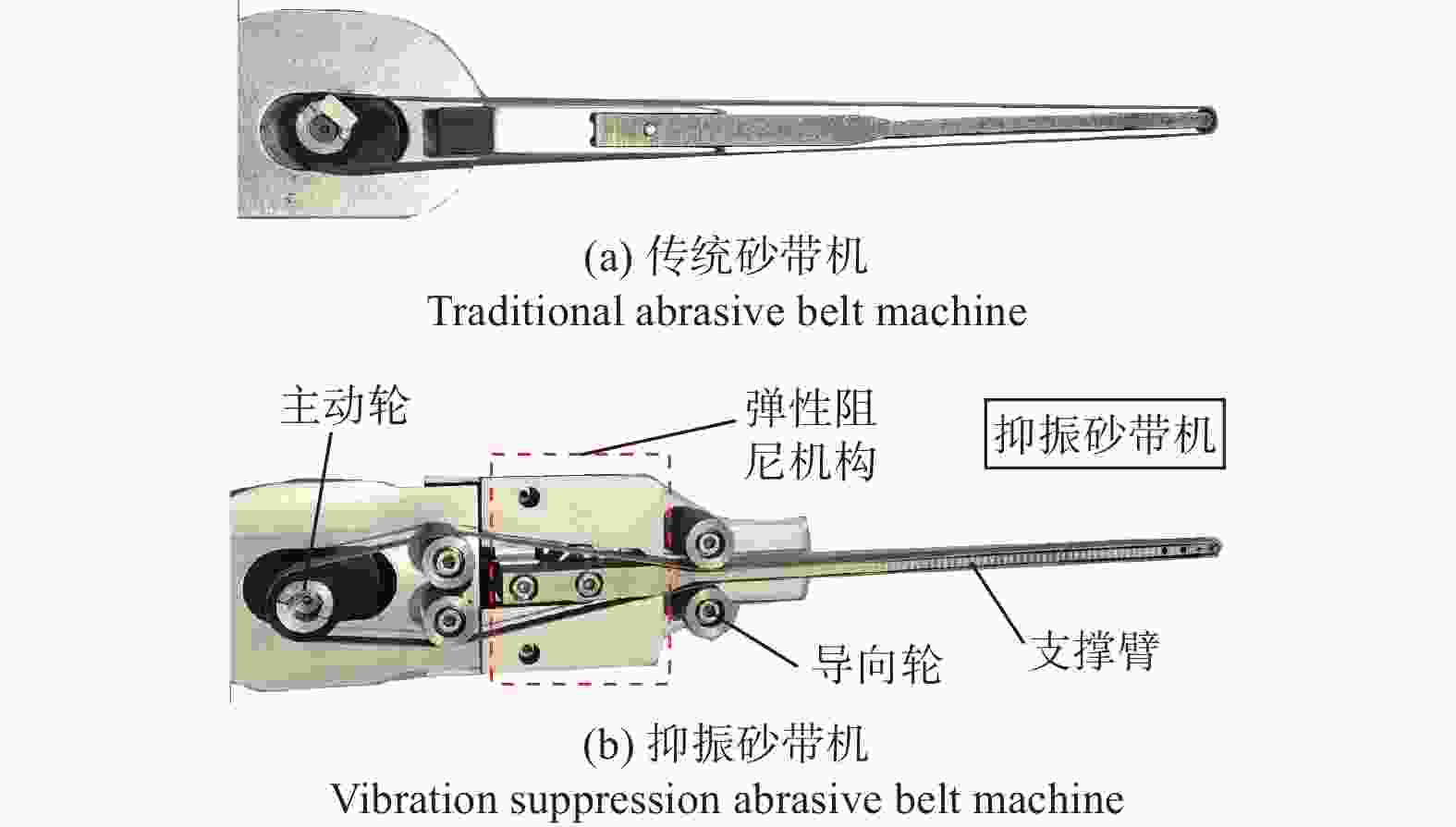 (a) 传统砂带机
Traditional abrasive belt machine

主动轮

弹性阻尼机构

抑振砂带机

导向轮

支撑臂

(b) 抑振砂带机
Vibration suppression abrasive belt machine