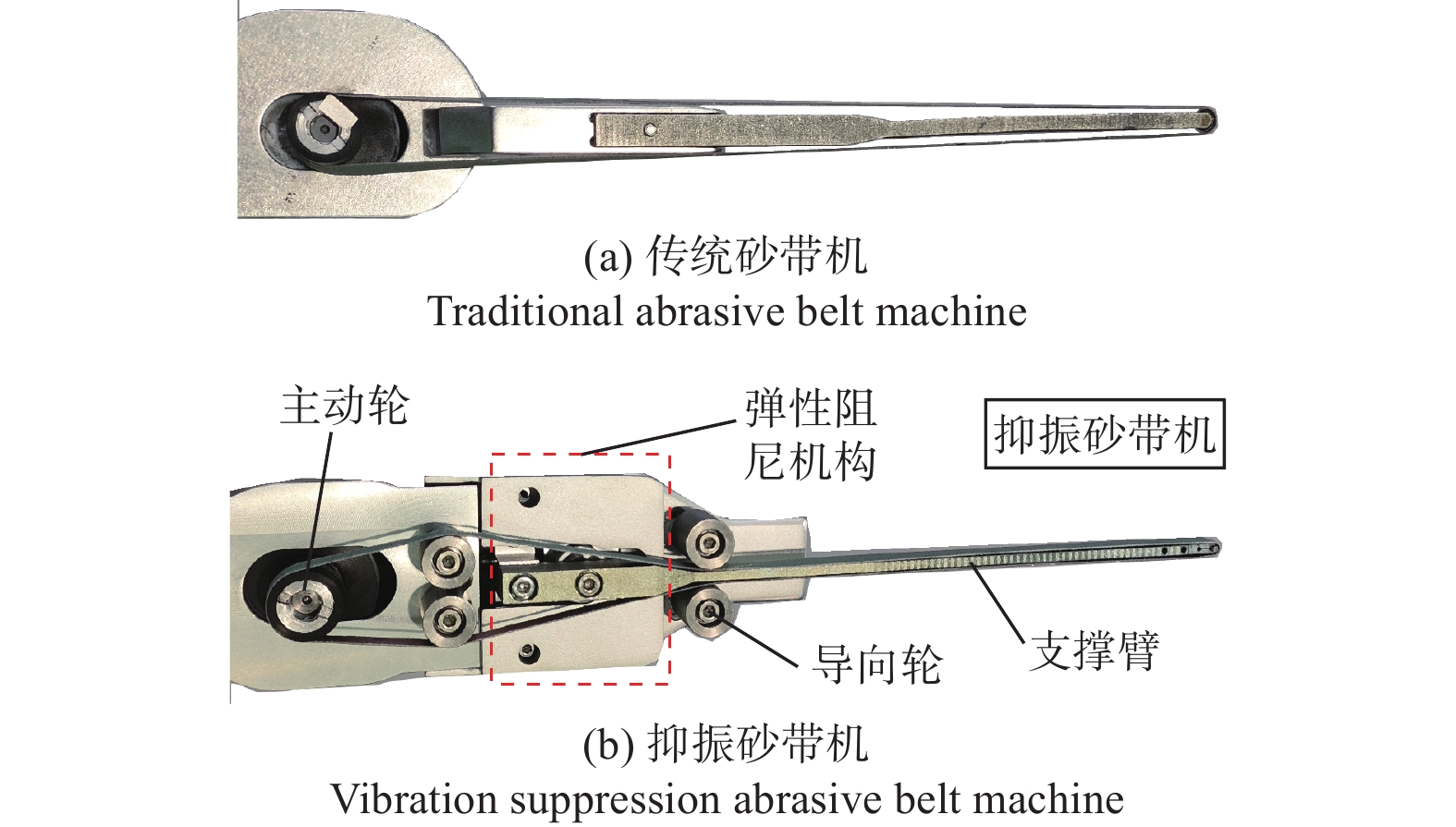 (a) 传统砂带机
Traditional abrasive belt machine

主动轮

弹性阻尼机构

抑振砂带机

导向轮

支撑臂

(b) 抑振砂带机
Vibration suppression abrasive belt machine